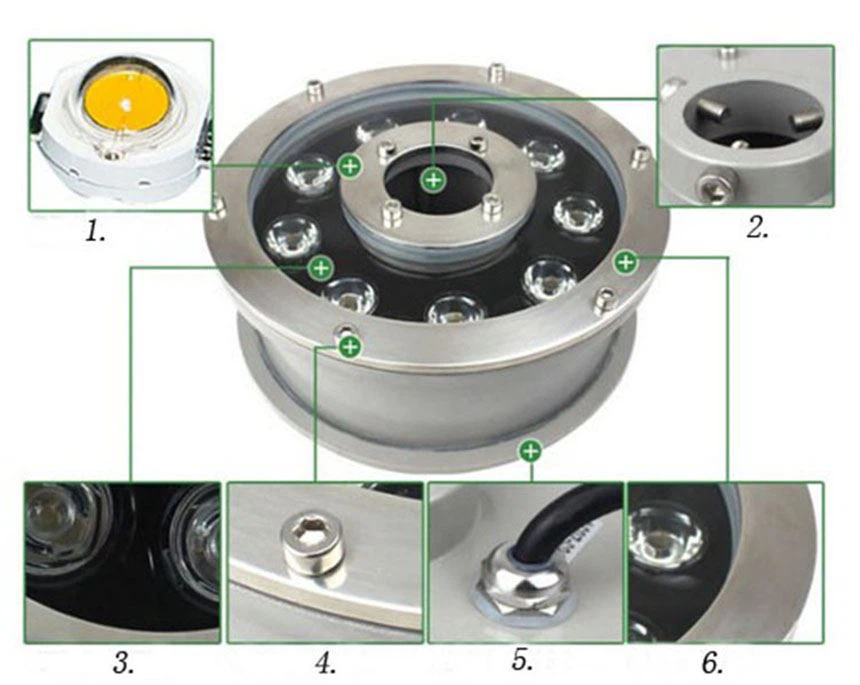 1.

2.

3.

4.

5.

6.